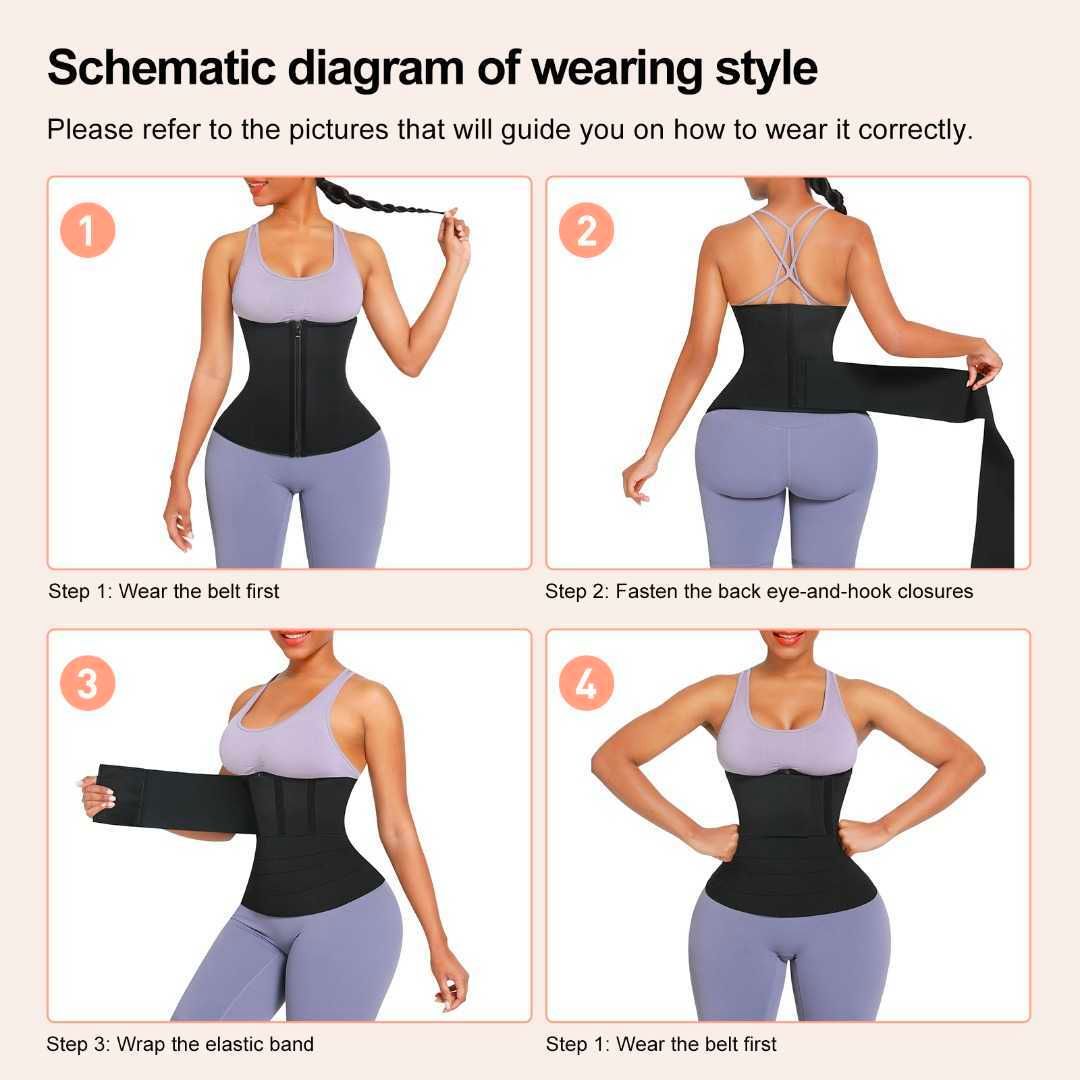 Schematic diagram of wearing style

Please refer to the pictures that will guide you on how to wear it correctly.

1

Step 1: Wear the belt first

2

Step 2: Fasten the back eye-and-hook closures

3

Step 3: Wrap the elastic band

4

Step 1: Wear the belt first