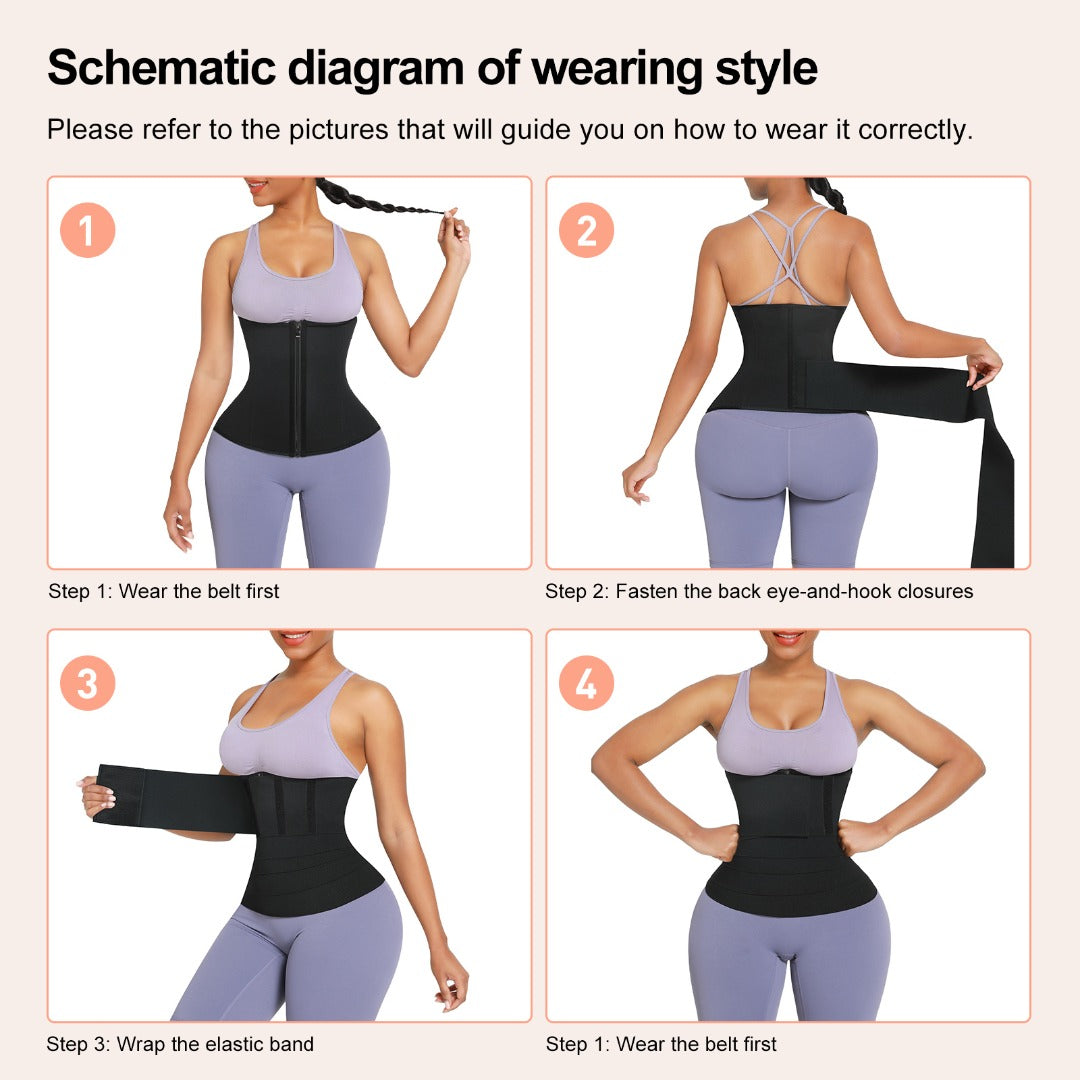 Schematic diagram of wearing style

Please refer to the pictures that will guide you on how to wear it correctly.

1

Step 1: Wear the belt first

2

Step 2: Fasten the back eye-and-hook closures

3

Step 3: Wrap the elastic band

4

Step 1: Wear the belt first